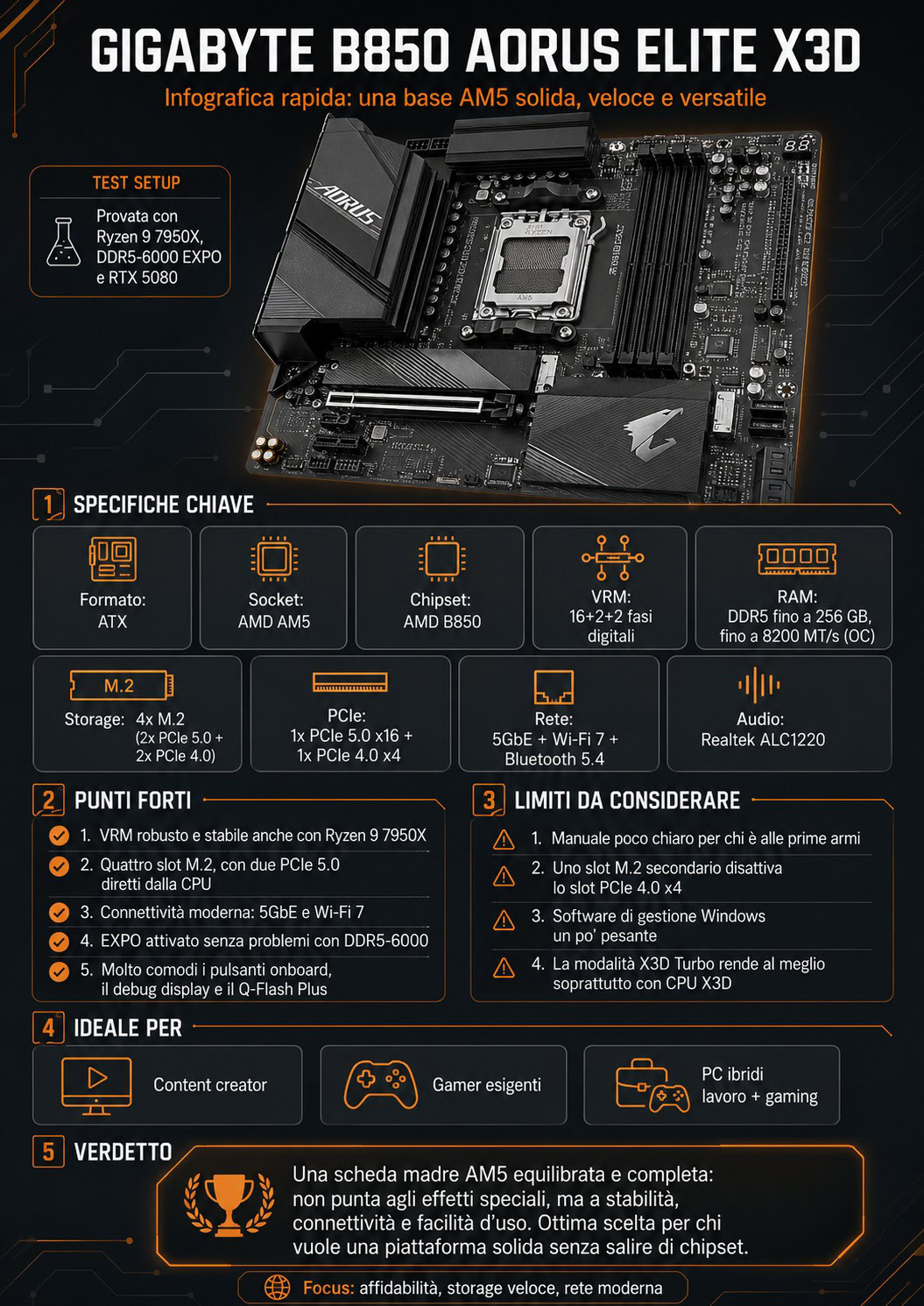 GIGABYTE B850 AORUS ELITE X3D

Infografica rapida: una base AM5 solida, veloce e versatile

TEST SETUP

Provata con Ryzen 9 7950X, DDR5-6000 EXPO e RTX 5080

AORUS

1 SPECIFICHE CHIAVE

Formato: ATX

Socket: AMD AM5

Chipset: AMD B850

VRM: 16+2+2 fasi digitali

RAM: DDR5 fino a 256 GB, fino a 8200 MT/s (OC)

M.2

Storage: 4x M.2 (2x PCIe 5.0 + 2x PCIe 4.0)

PCIe: 1x PCIe 5.0 x16 + 1x PCIe 4.0 x4

Rete: 5GbE + Wi-Fi 7 + Bluetooth 5.4

Audio: Realtek ALC1220

2 PUNTI FORTI

1. VRM robusto e stabile anche con Ryzen 9 7950X
2. Quattro slot M.2, con due PCIe 5.0 diretti dalla CPU
3. Connettività moderna: 5GbE e Wi-Fi 7
4. EXPO attivato senza problemi con DDR5-6000
5. Molto comodi i pulsanti onboard, il debug display e il Q-Flash Plus

3 LIMITI DA CONSIDERARE

1. Manuale poco chiaro per chi è alle prime armi
2. Uno slot M.2 secondario disattiva lo slot PCIe 4.0 x4
3. Software di gestione Windows un po' pesante
4. La modalità X3D Turbo rende al meglio soprattutto con CPU X3D

4 IDEALE PER

Content creator

Gamer esigenti

PC ibridi lavoro + gaming

5 VERDETTO

Una scheda madre AM5 equilibrata e completa: non punta agli effetti speciali, ma a stabilità, connettività e facilità d'uso. Ottima scelta per chi vuole una piattaforma solida senza salire di chipset.

Focus: affidabilità, storage veloce, rete moderna