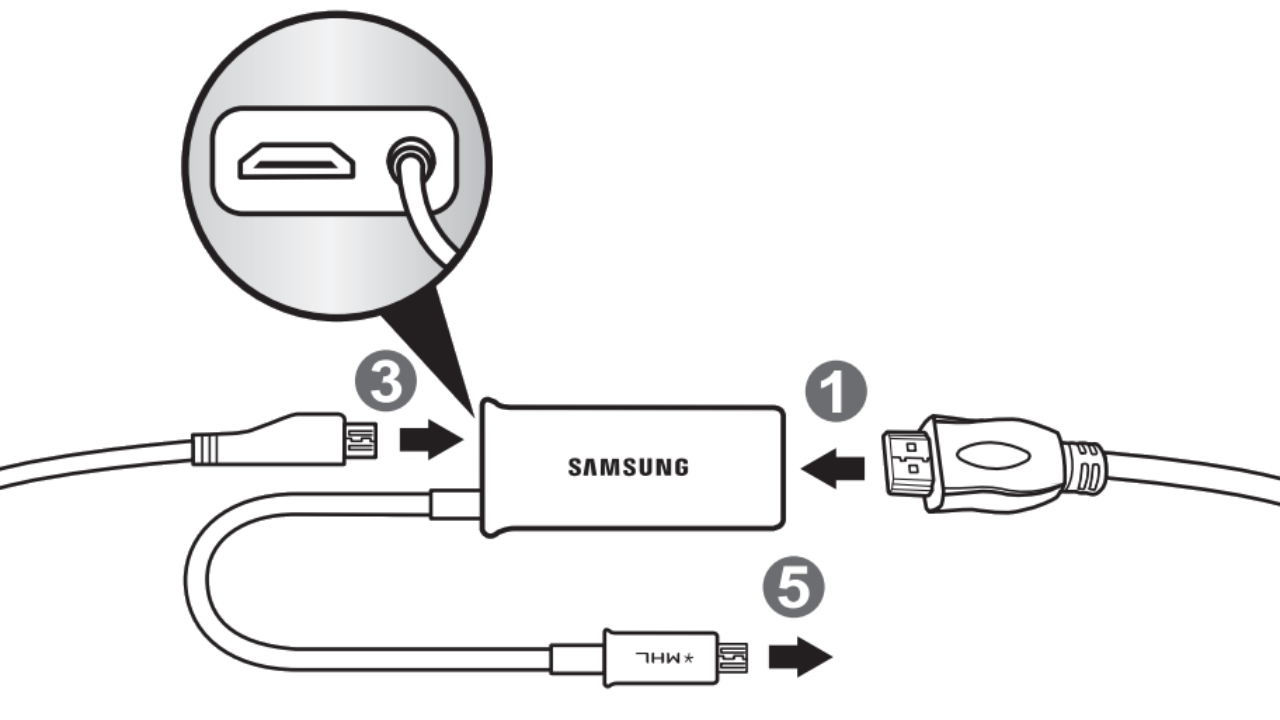 3
1
SAMSUNG
5
MHL